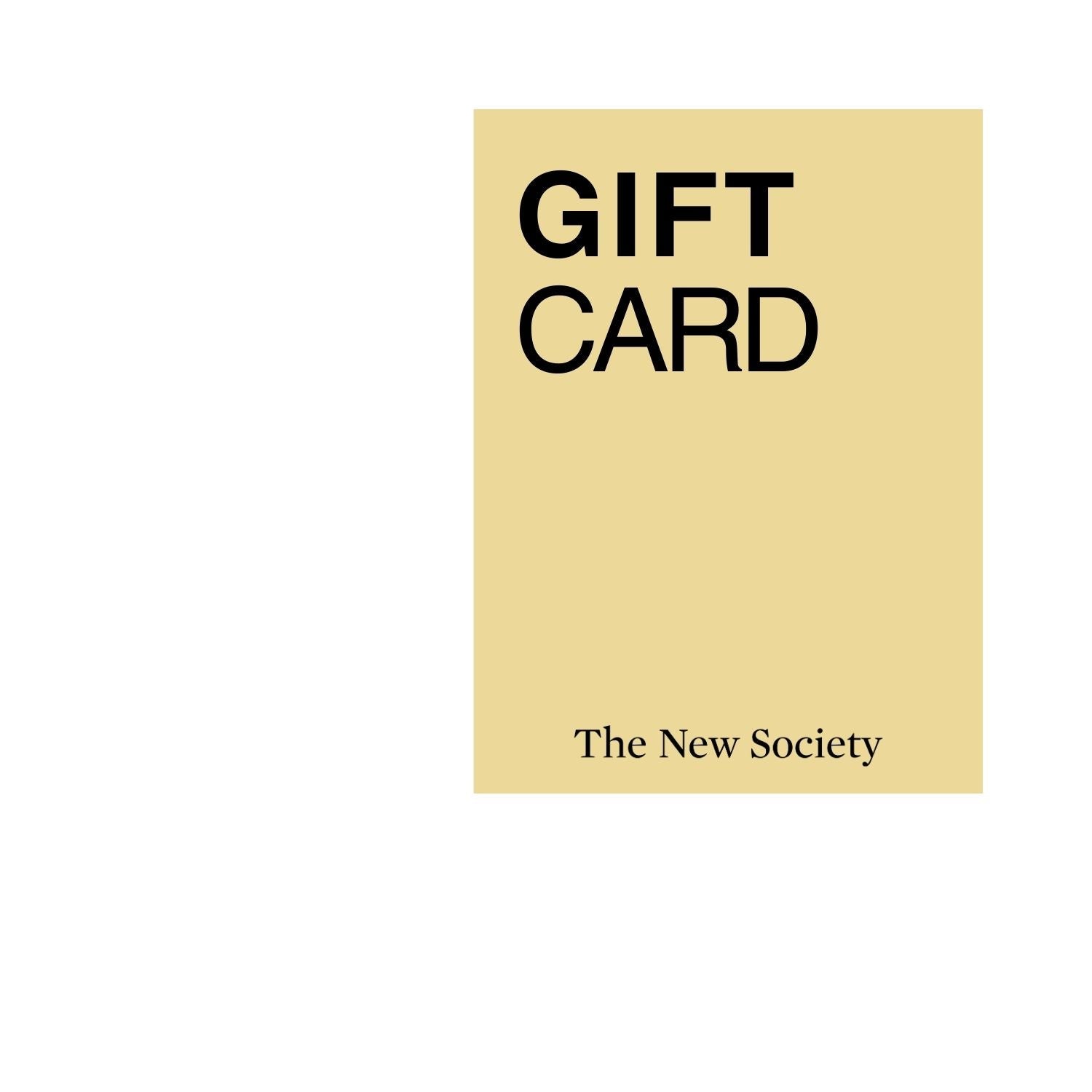 GIFT
CARD

The New Society